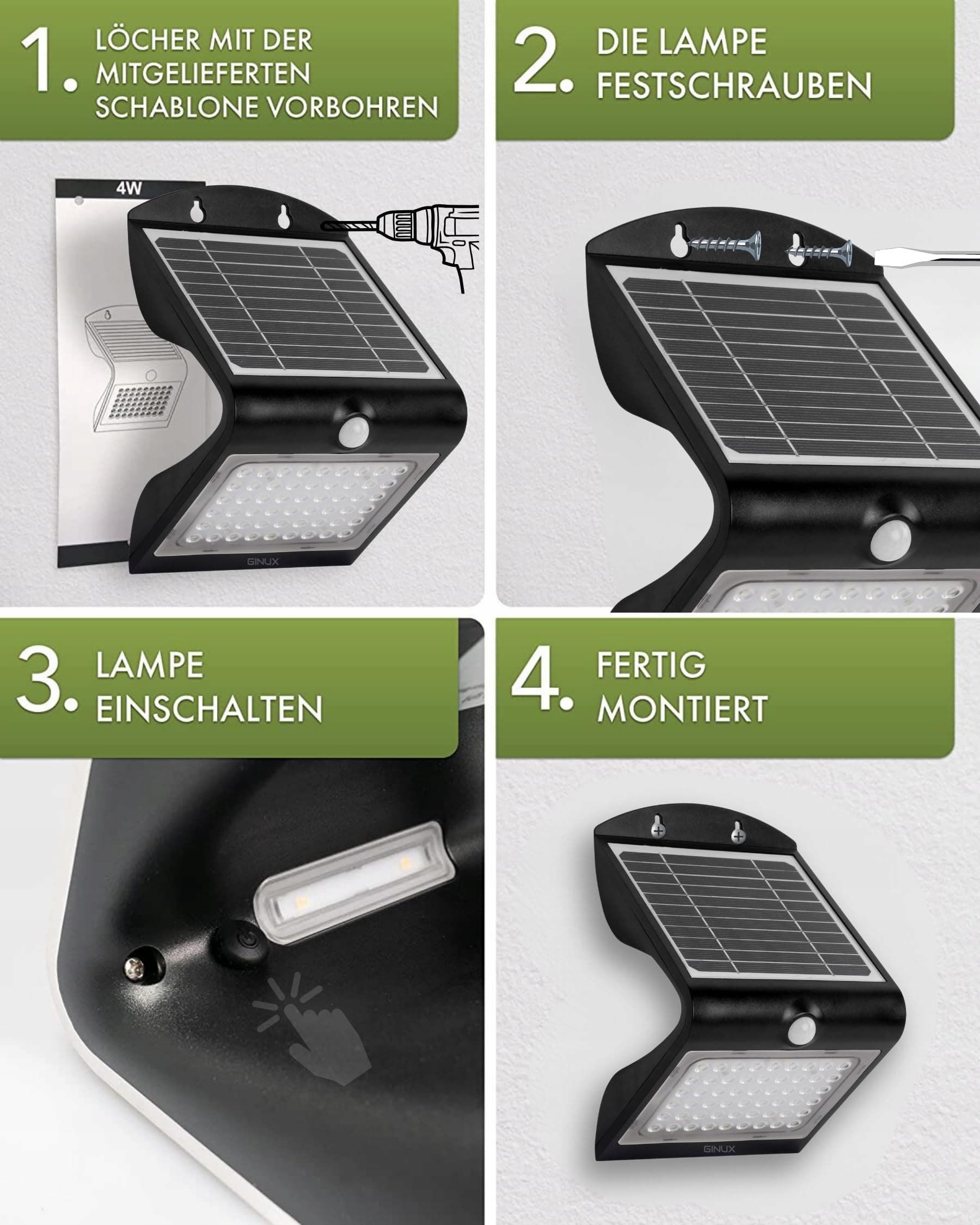 1. LÖCHER MIT DER MITGELIEFERTEN SCHABLONE VORBOHREN

4W

GINUX

2. DIE LAMPE FESTSCHRAUBEN

3. LAMPE EINSCHALTEN

4. FERTIG MONTIERT

GINUX