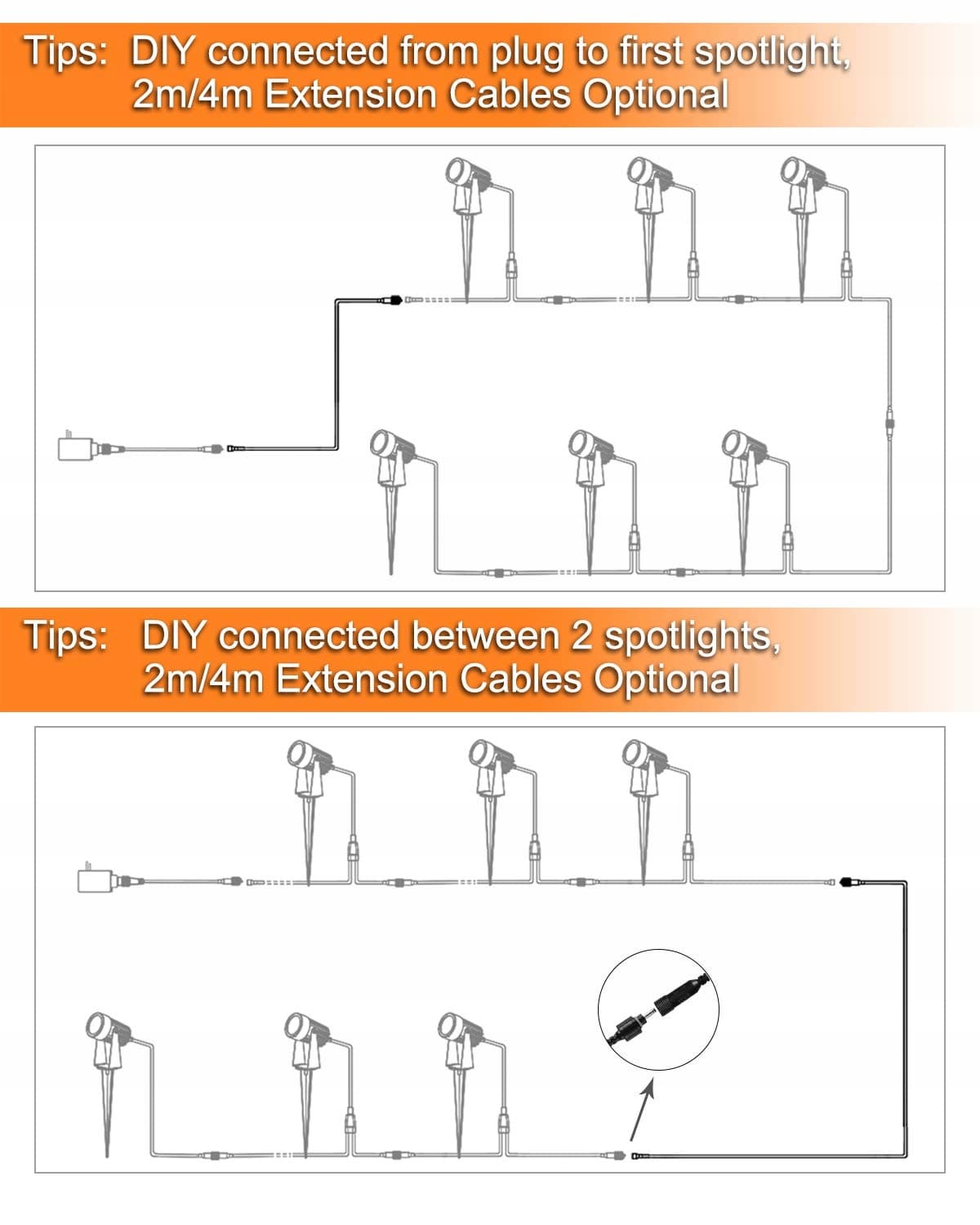 Tips: DIY connected from plug to first spotlight, 2m/4m Extension Cables Optional

Tips: DIY connected between 2 spotlights, 2m/4m Extension Cables Optional