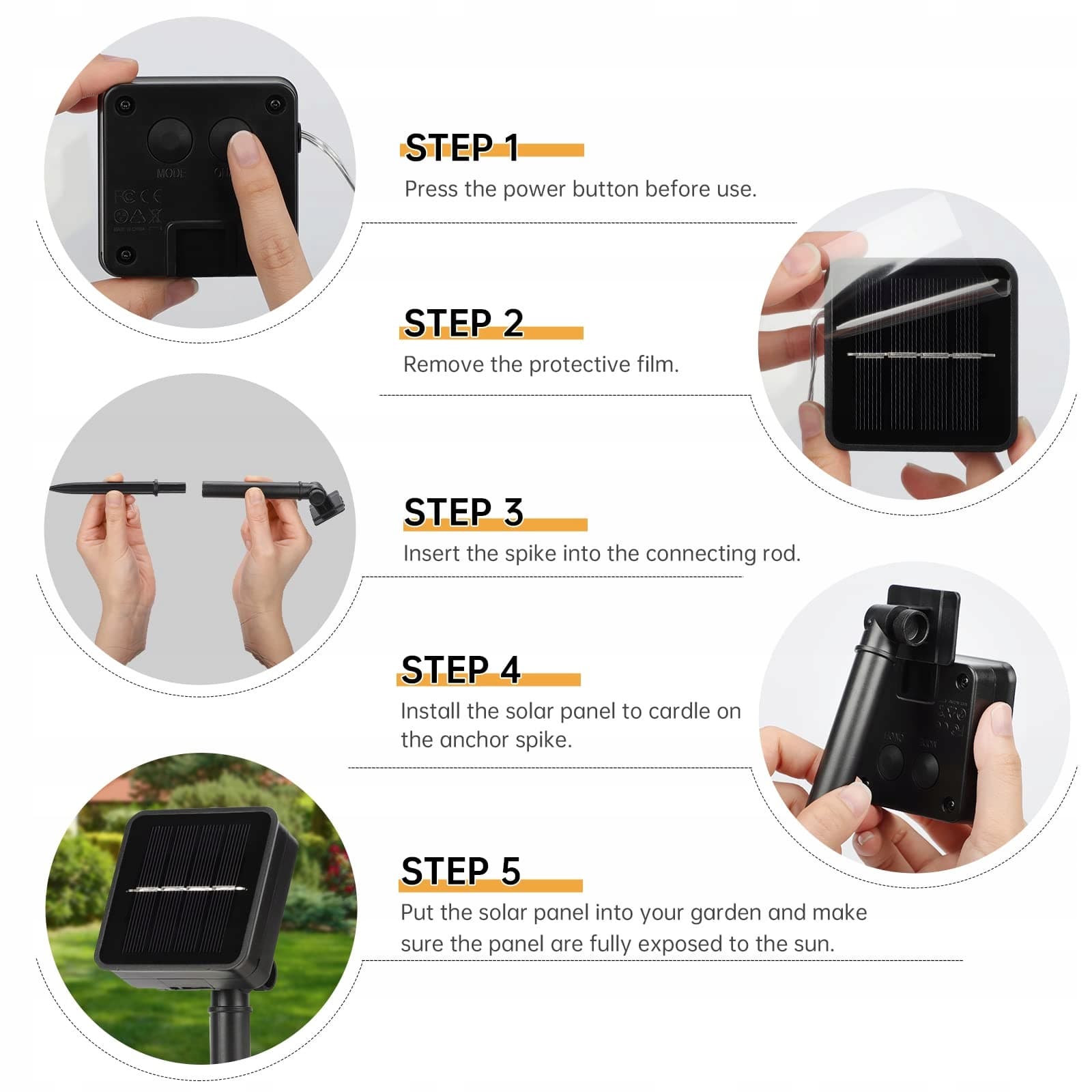 MODE

STEP 1
Press the power button before use.

STEP 2
Remove the protective film.

STEP 3
Insert the spike into the connecting rod.

STEP 4
Install the solar panel to cardle on the anchor spike.

STEP 5
Put the solar panel into your garden and make sure the panel are fully exposed to the sun.