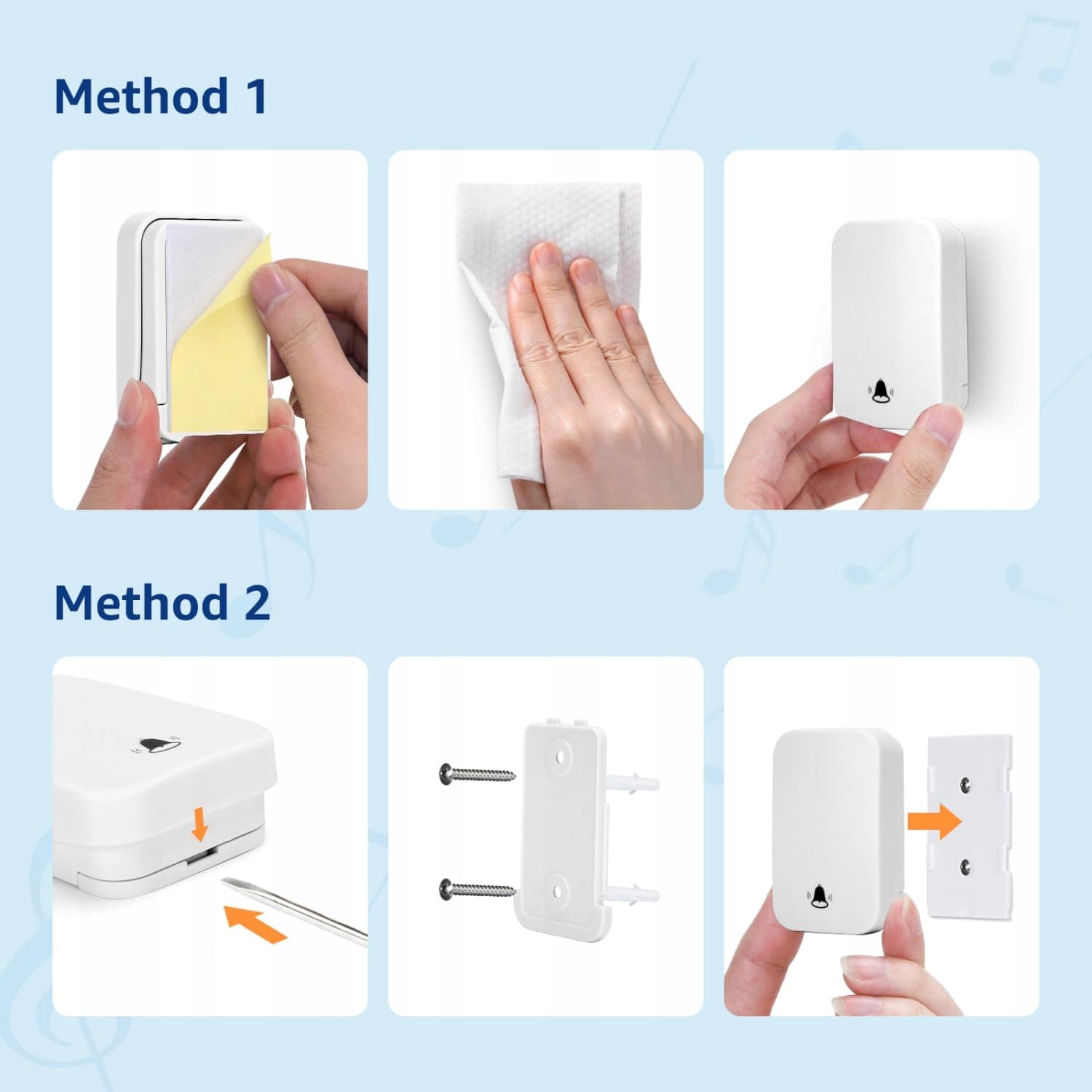 Method 1

Method 2