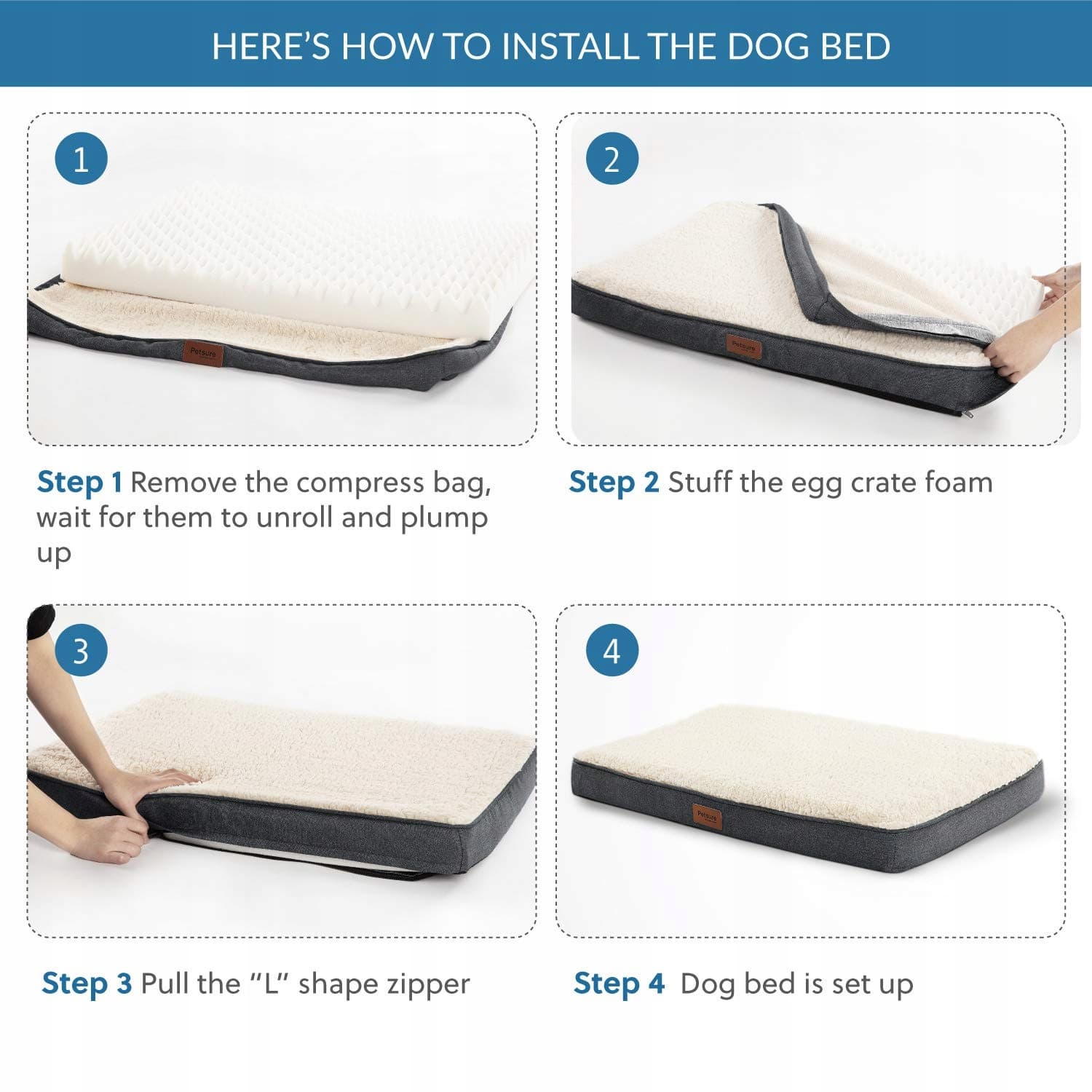 HERE'S HOW TO INSTALL THE DOG BED

1

Petsure

Step 1 Remove the compress bag, wait for them to unroll and plump up

2

Petsure

Step 2 Stuff the egg crate foam

3

Step 3 Pull the "L" shape zipper

4

Petsure

Step 4 Dog bed is set up