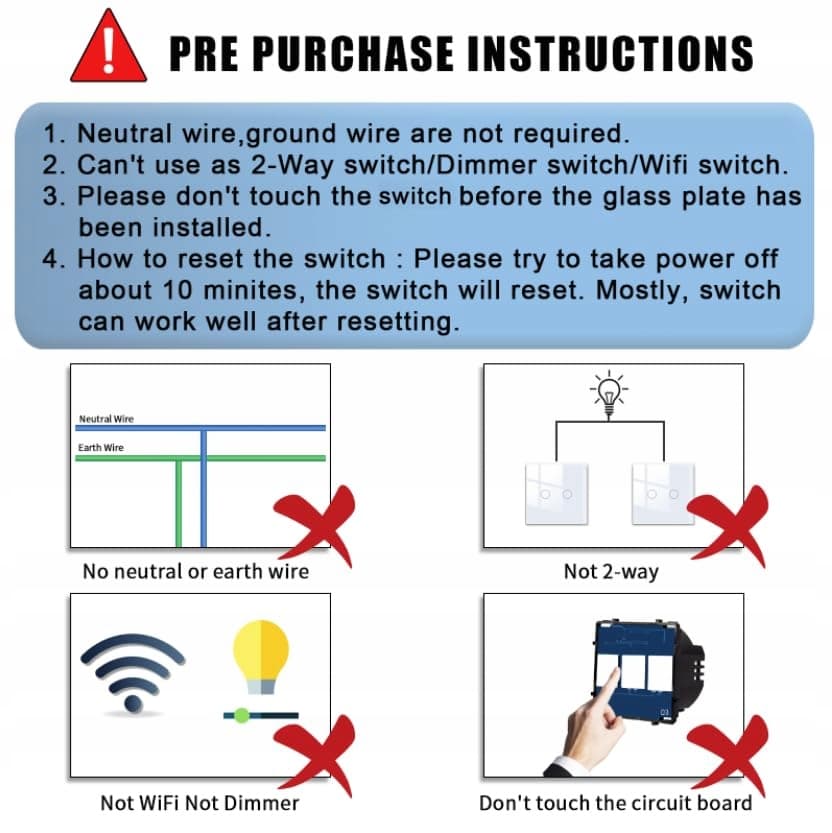 PRE PURCHASE INSTRUCTIONS

1. Neutral wire,ground wire are not required.
2. Can't use as 2-Way switch/Dimmer switch/Wifi switch.
3. Please don't touch the switch before the glass plate has been installed.
4. How to reset the switch : Please try to take power off about 10 minites, the switch will reset. Mostly, switch can work well after resetting.

Neutral Wire
Earth Wire

No neutral or earth wire

Not 2-way

Not WiFi Not Dimmer

Don't touch the circuit board