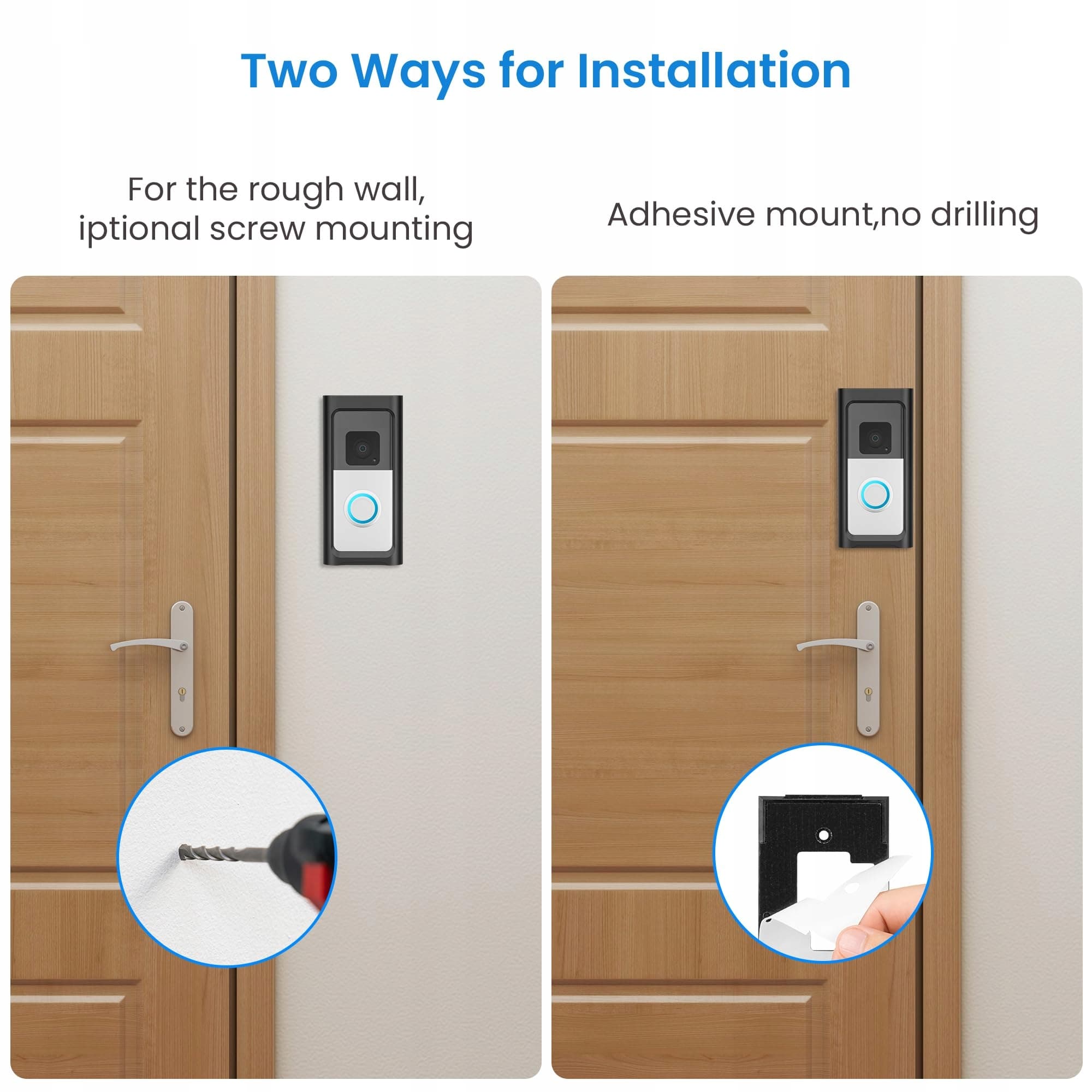 Two Ways for Installation

For the rough wall, iptional screw mounting

Adhesive mount,no drilling