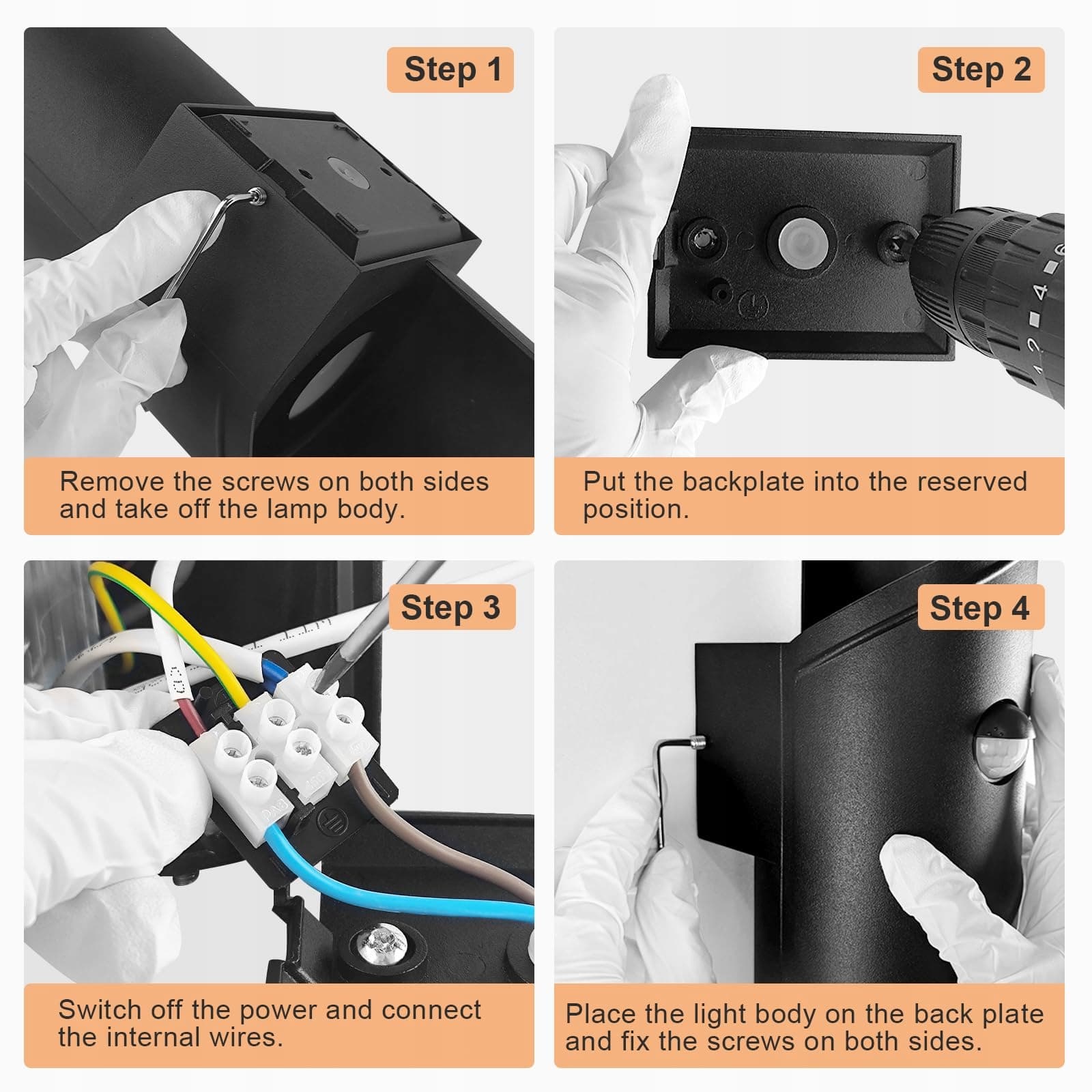 Step 1

Remove the screws on both sides and take off the lamp body.

Step 2

Put the backplate into the reserved position.

Step 3

Switch off the power and connect the internal wires.

Step 4

Place the light body on the back plate and fix the screws on both sides.