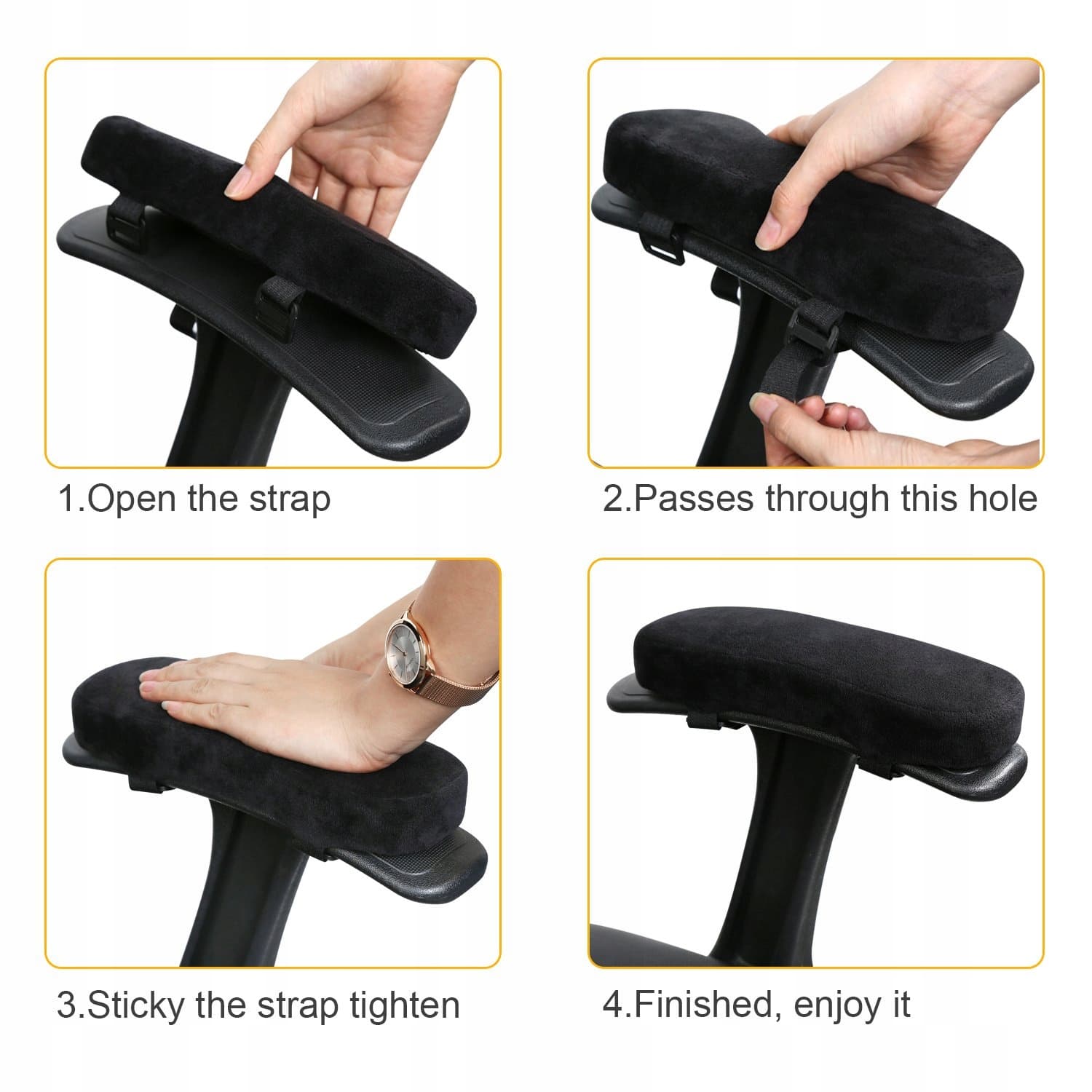 1.Open the strap

2.Passes through this hole

3.Sticky the strap tighten

4.Finished, enjoy it