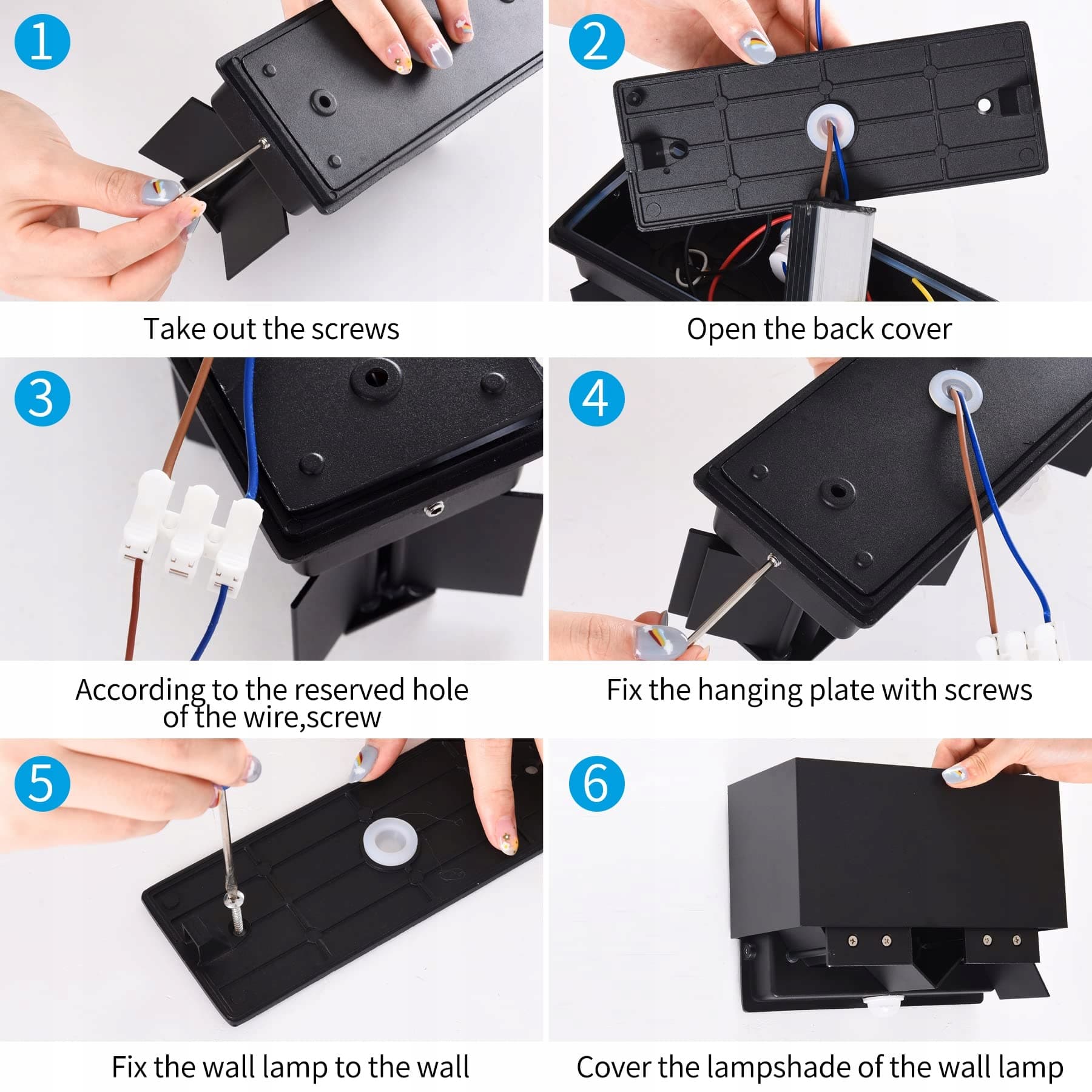 1

Take out the screws

2

Open the back cover

3

According to the reserved hole of the wire,screw

4

Fix the hanging plate with screws

5

Fix the wall lamp to the wall

6

Cover the lampshade of the wall lamp