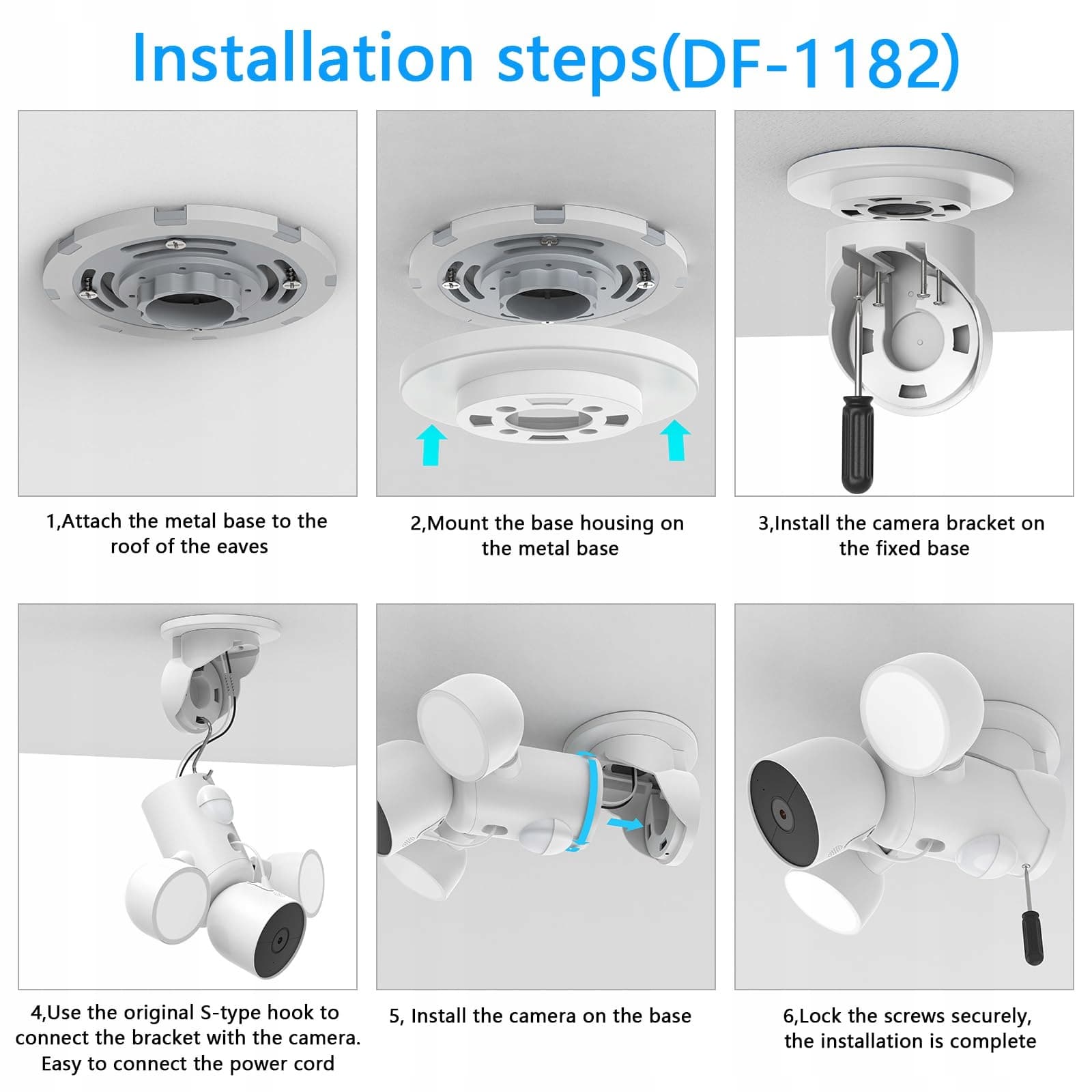 Installation steps(DF-1182)

1,Attach the metal base to the roof of the eaves

2,Mount the base housing on the metal base

3,Install the camera bracket on the fixed base

4,Use the original S-type hook to connect the bracket with the camera. Easy to connect the power cord

5, Install the camera on the base

6,Lock the screws securely, the installation is complete