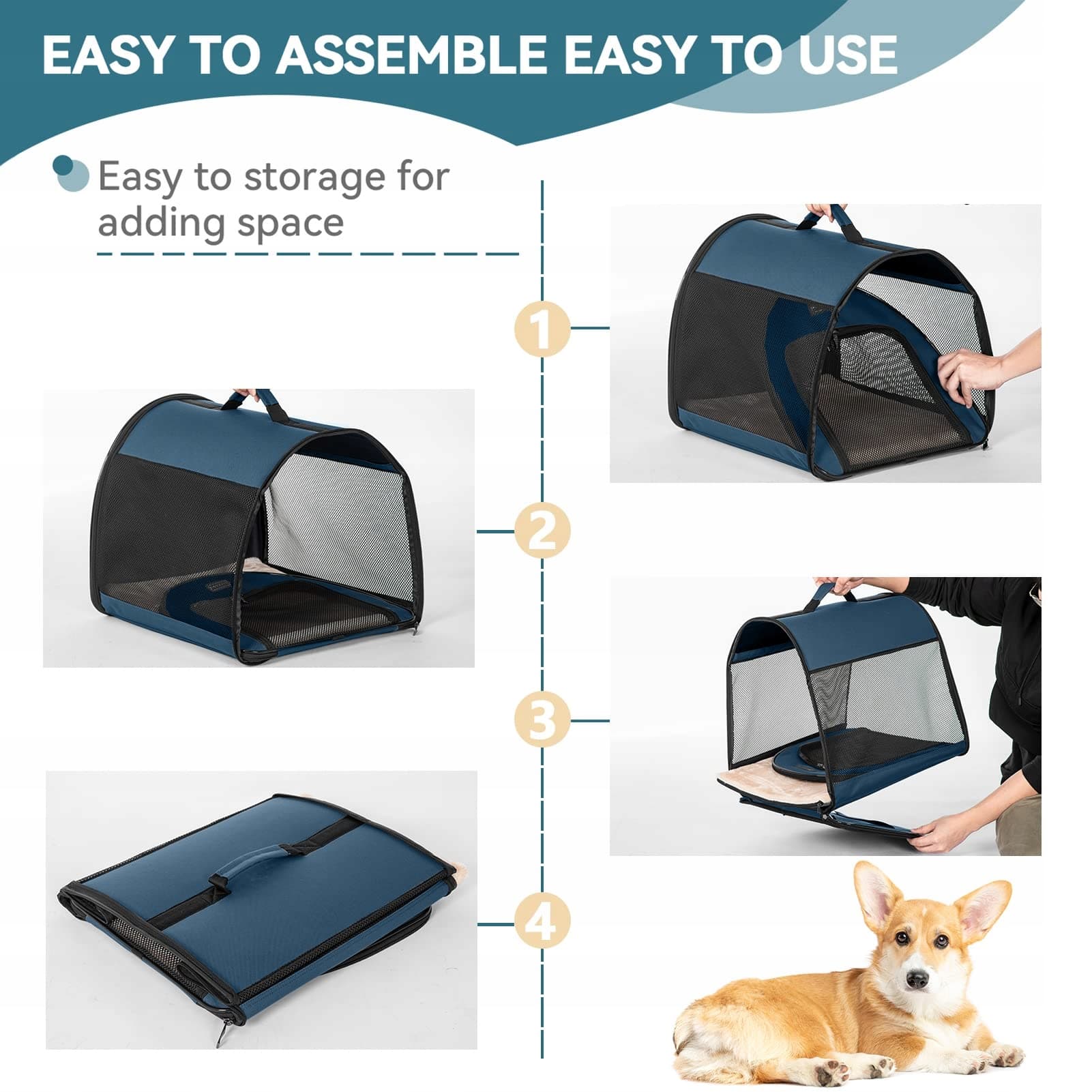 EASY TO ASSEMBLE EASY TO USE

Easy to storage for adding space

1

2

3

4