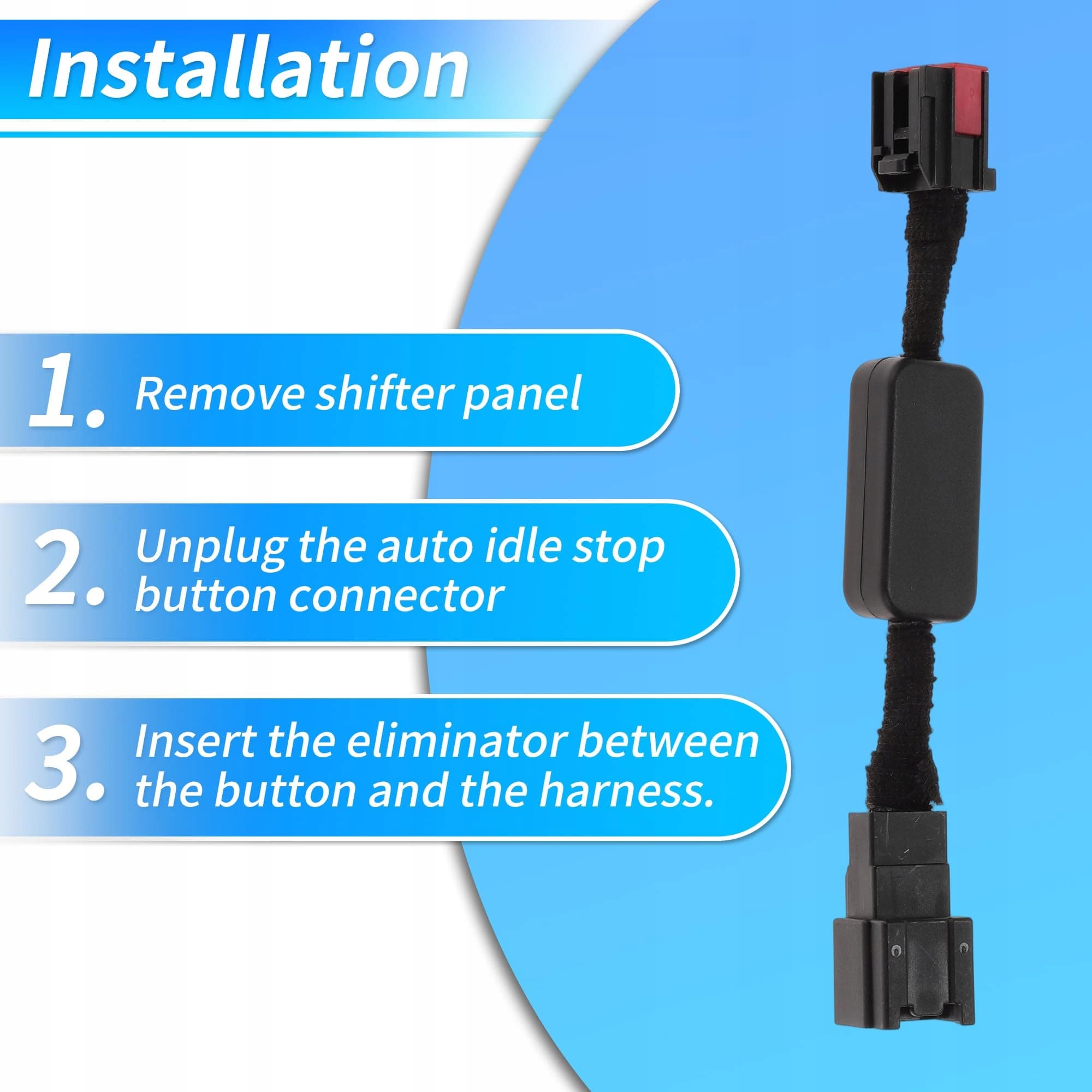 Installation

1. Remove shifter panel

2. Unplug the auto idle stop button connector

3. Insert the eliminator between the button and the harness.