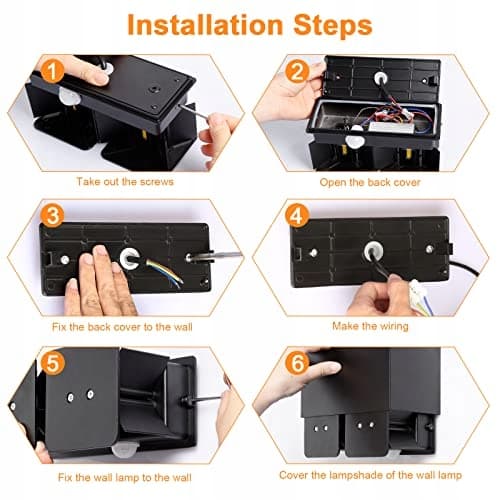 Installation Steps

1

Take out the screws

2

Open the back cover

3

Fix the back cover to the wall

4

Make the wiring

5

Fix the wall lamp to the wall

6

Cover the lampshade of the wall lamp